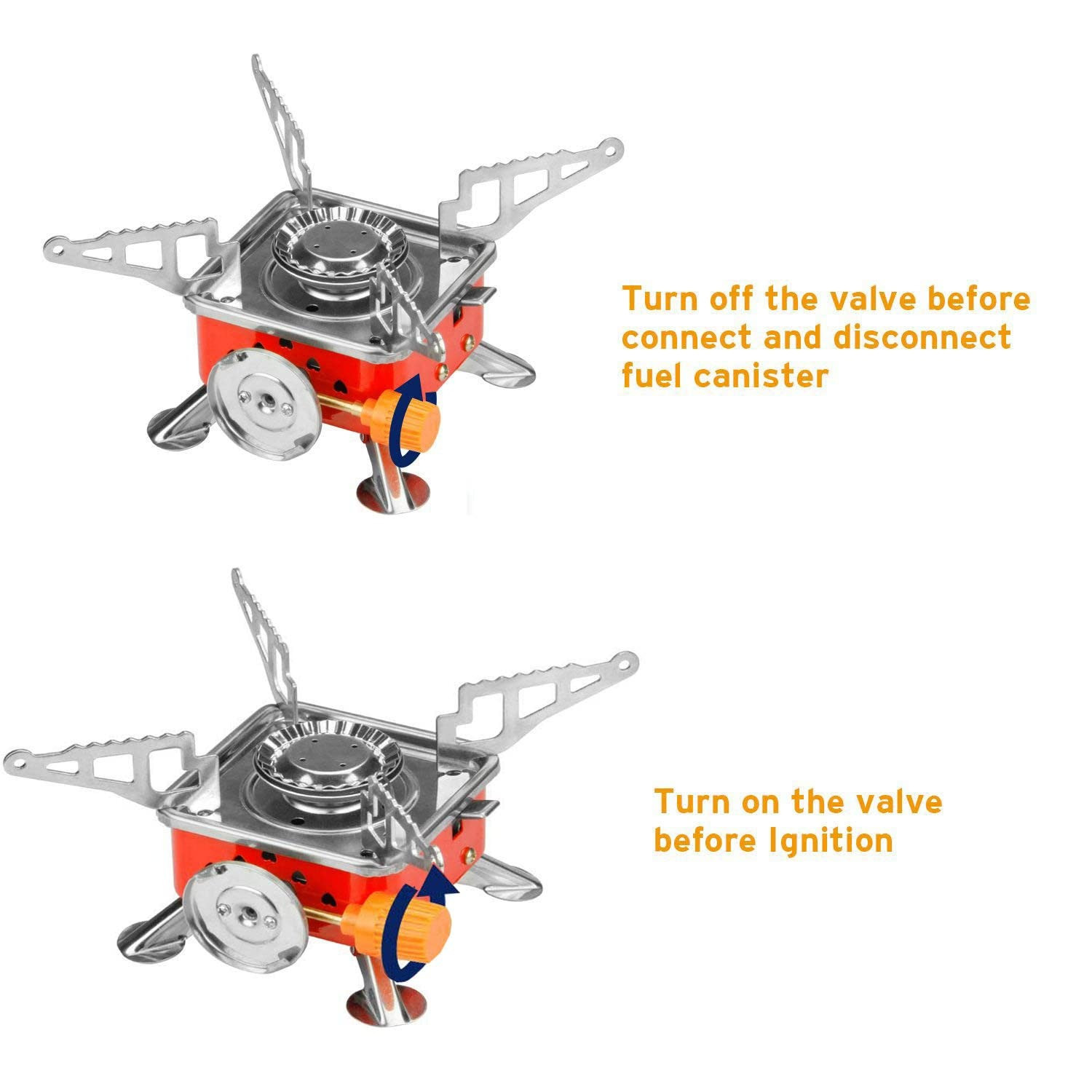 Turn off the valve before connect and disconnect fuel canister

Turn on the valve before Ignition